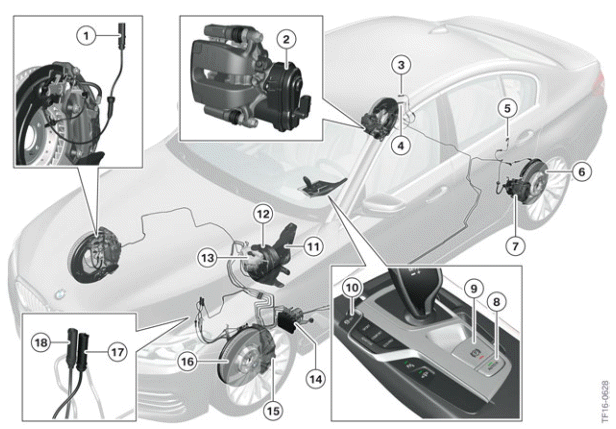 1
2
3
4
5
6
7
8
9
10
11
12
13
14
15
16
17
18
TF16-0628