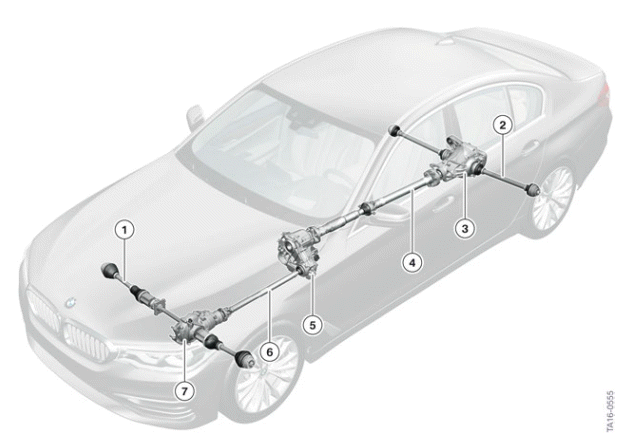 1
2
3
4
5
6
7
TA16-0555