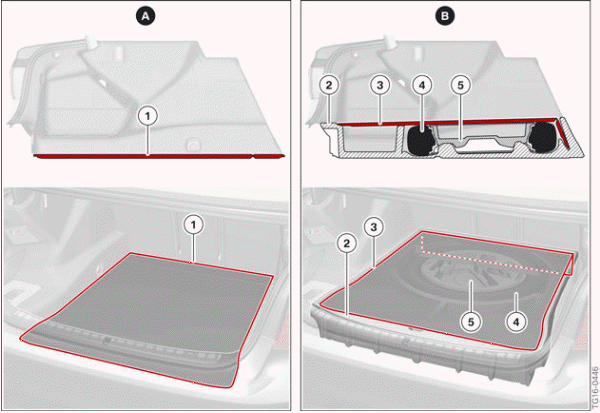 A

1

1

B

2

3

4

5

2

3

5

4

TG16-0446