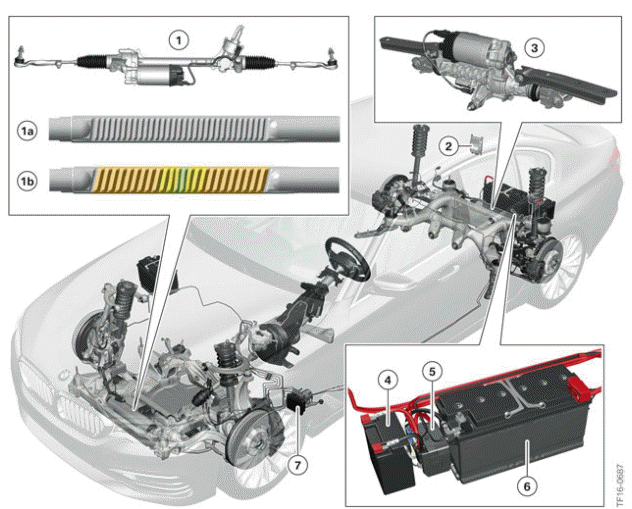 1
1a
1b
2
3
4
5
6
7
TF16-0687