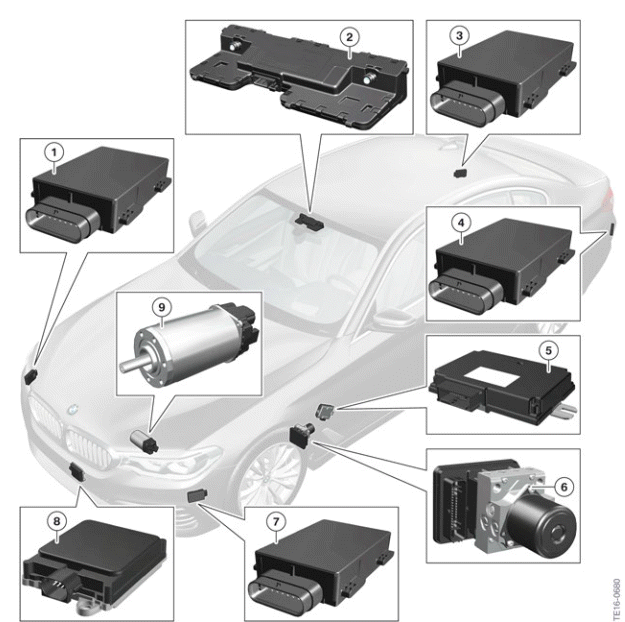 2
3
1
4
9
5
6
8
7
TE16-0680